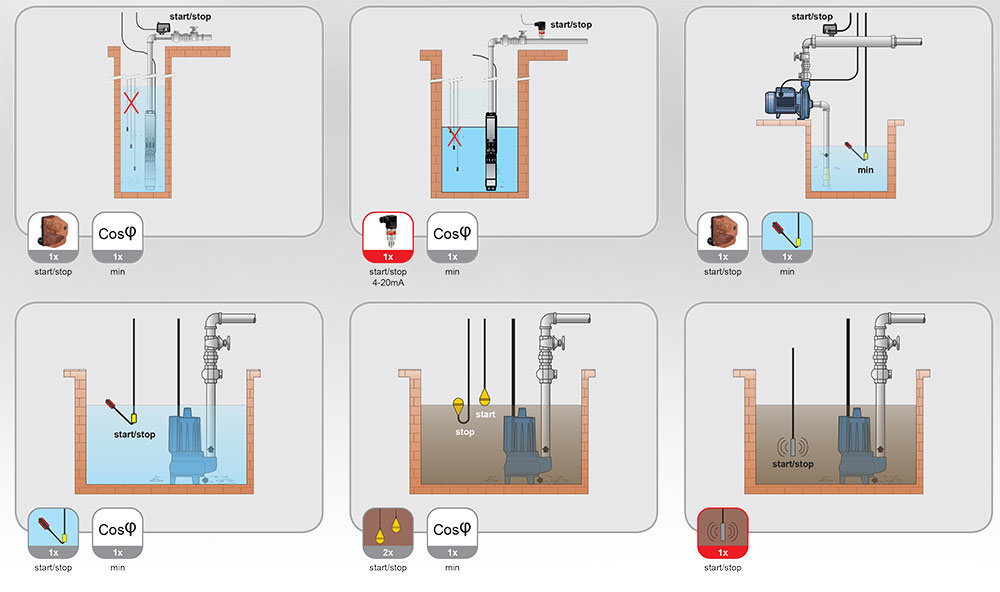 start/stop

1x
start/stop

Cosφ
1x
min

start/stop

1x
start/stop
4-20mA

Cosφ
1x
min

start/stop

min

1x
start/stop

1x
min

start/stop

1x
start/stop

Cosφ
1x
min

start

stop

2x
start/stop

Cosφ
1x
min

start/stop

1x
start/stop