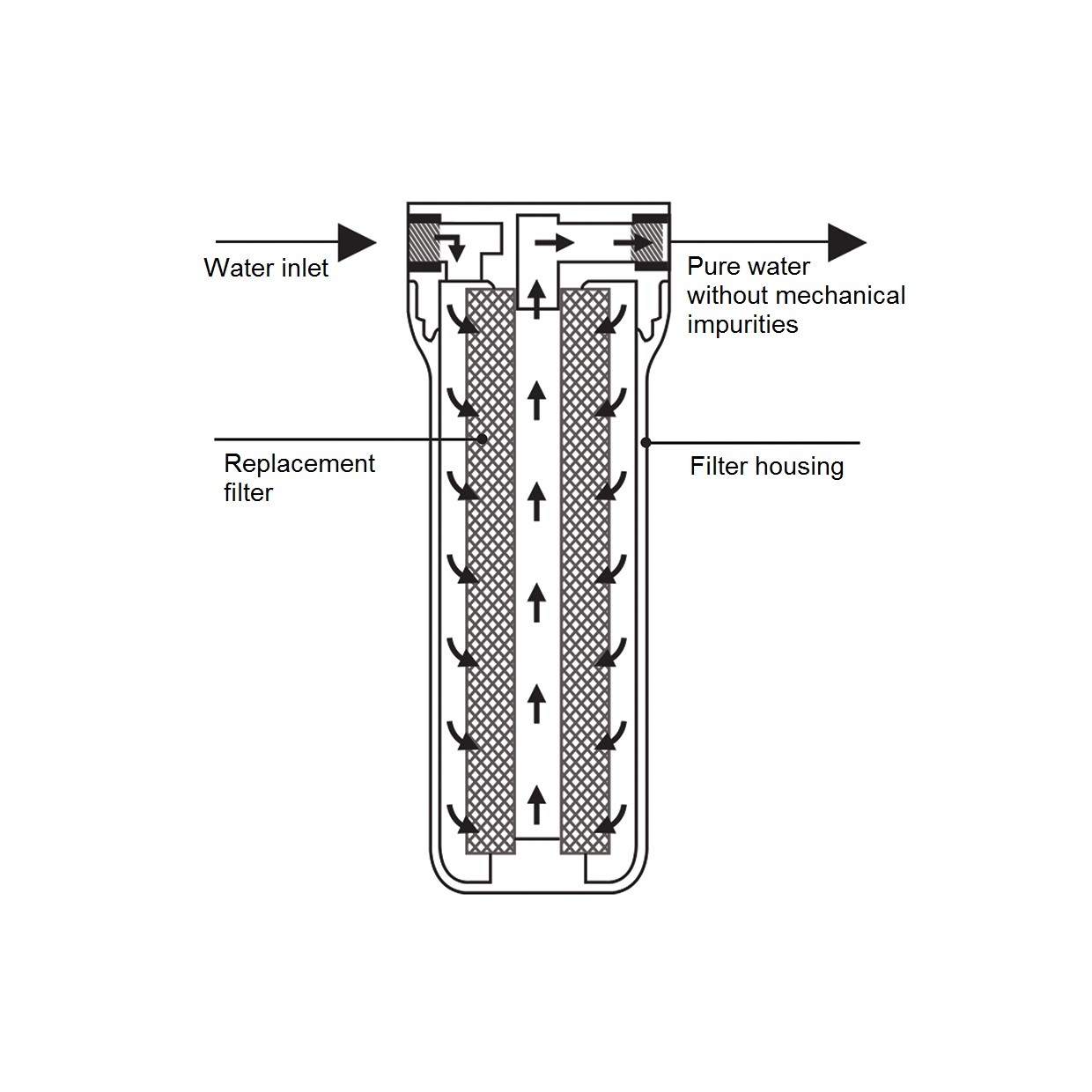 Water inlet

Pure water without mechanical impurities

Replacement filter

Filter housing